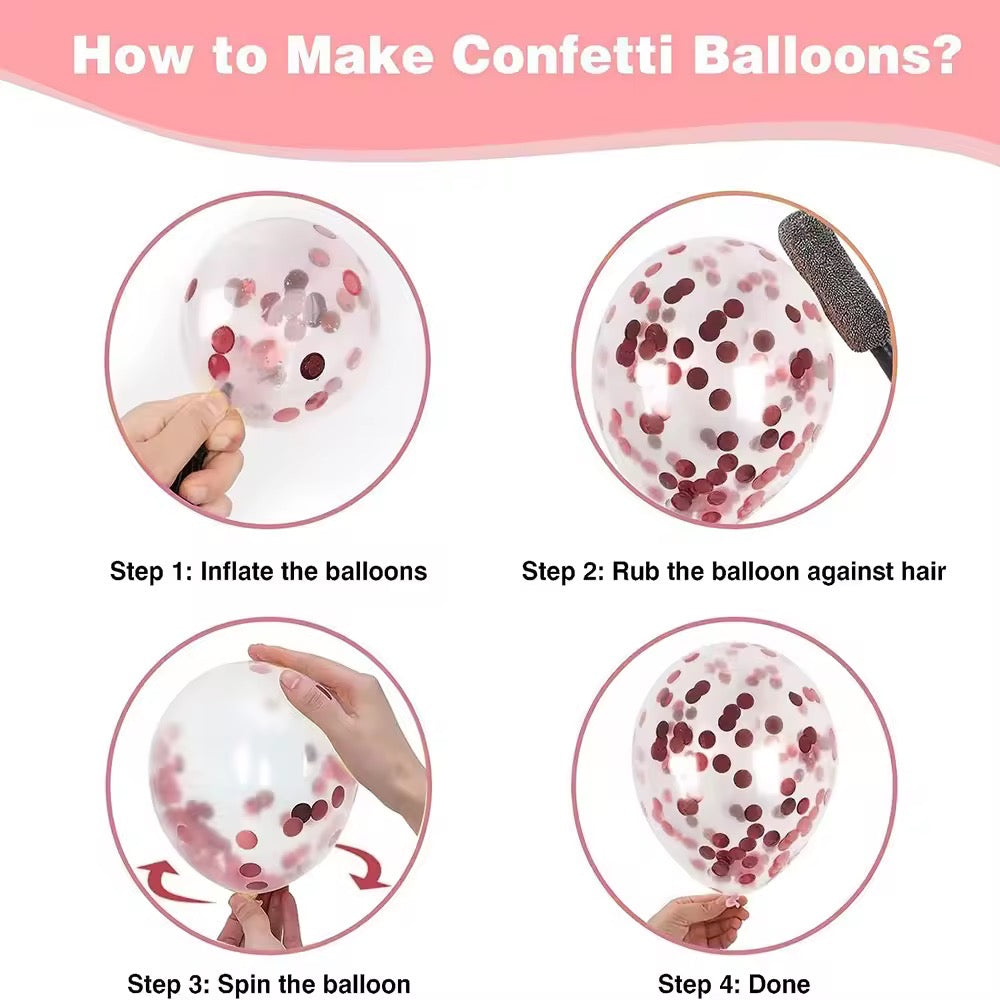 How to Make Confetti Balloons?

Step 1: Inflate the balloons

Step 2: Rub the balloon against hair

Step 3: Spin the balloon

Step 4: Done